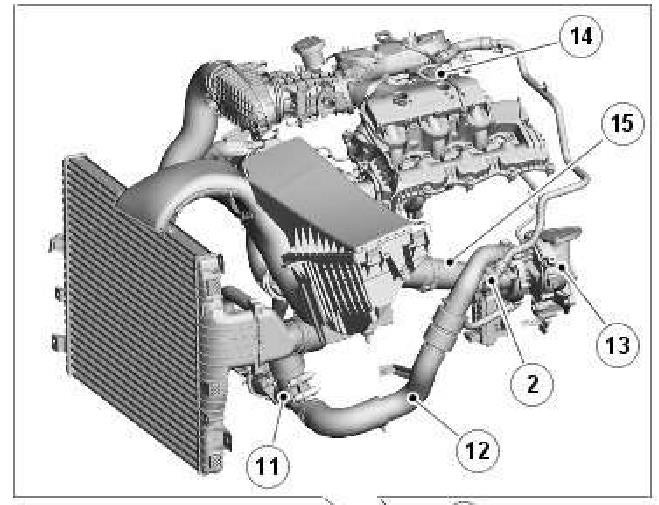 14
15
13
2
12
11